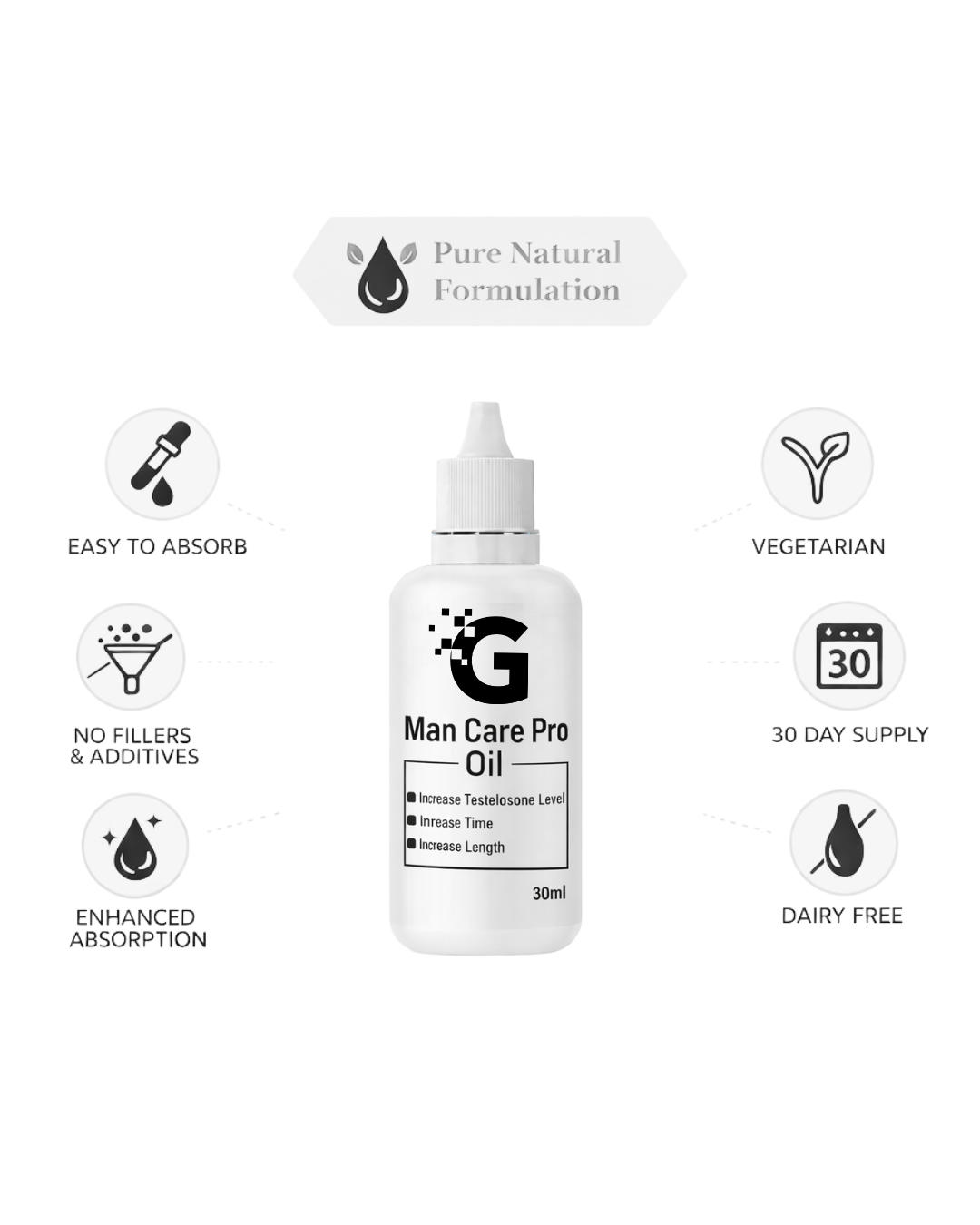 Pure Natural Formulation

EASY TO ABSORB

NO FILLERS & ADDITIVES

ENHANCED ABSORPTION

G

Man Care Pro Oil

Increase Testelosone Level
Inrease Time
Increase Length

30ml

VEGETARIAN

30

30 DAY SUPPLY

DAIRY FREE